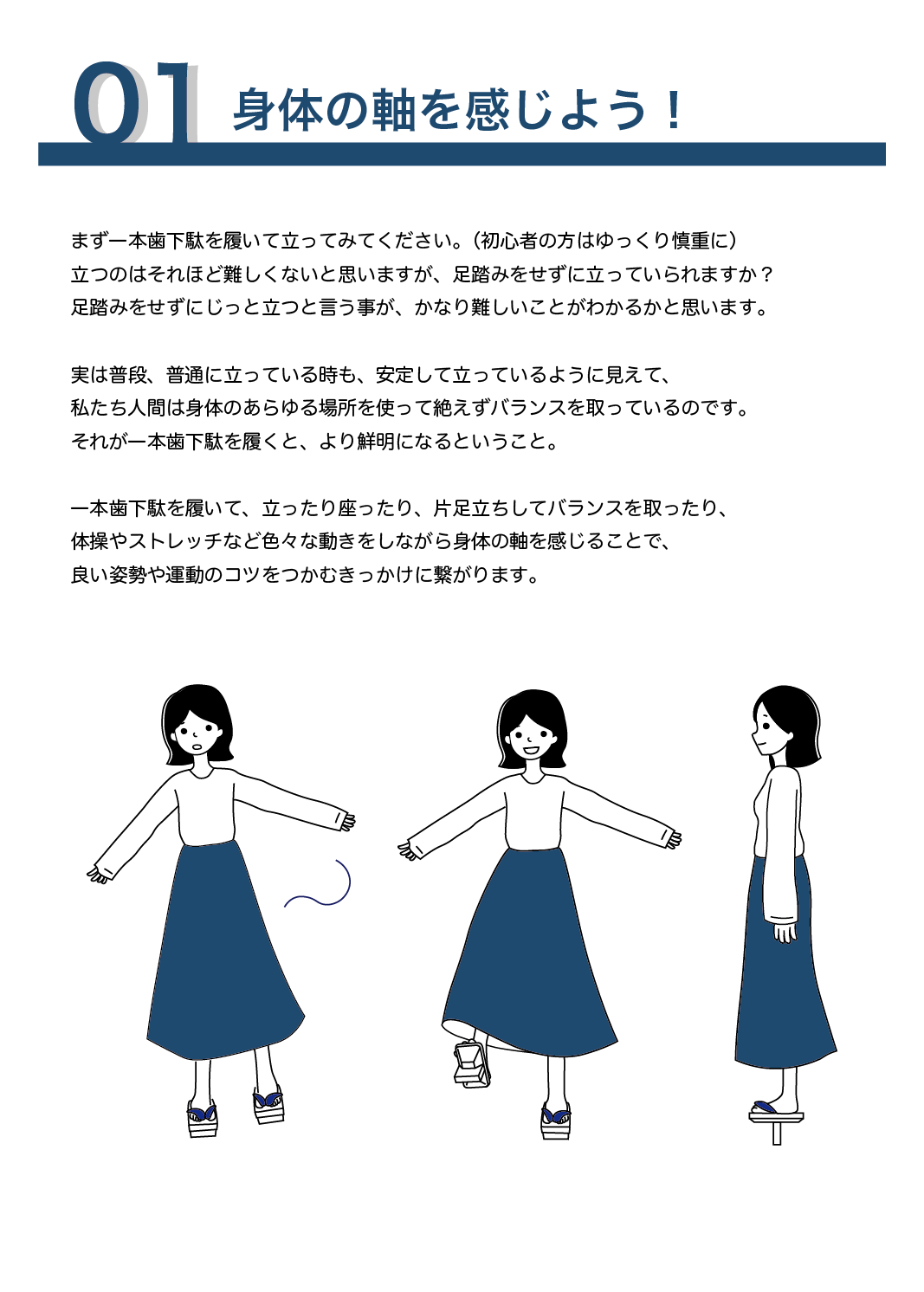 01 身体の軸を感じよう！

まず一本歯下駄を履いて立ってみてください。（初心者の方はゆっくり慎重に）
立つのはそれほど難しくないと思いますが、足踏みをせずに立っていられますか？
足踏みをせずにじっと立つと言う事が、かなり難しいことがわかるかと思います。

実は普段、普通に立っている時も、安定して立っているように見えて、
私たち人間は身体のあらゆる場所を使って絶えずバランスを取っているのです。
それが一本歯下駄を履くと、より鮮明になるということ。

一本歯下駄を履いて、立ったり座ったり、片足立ちしてバランスを取ったり、
体操やストレッチなど色々な動きをしながら身体の軸を感じることで、
良い姿勢や運動のコツをつかむきっかけに繋がります。